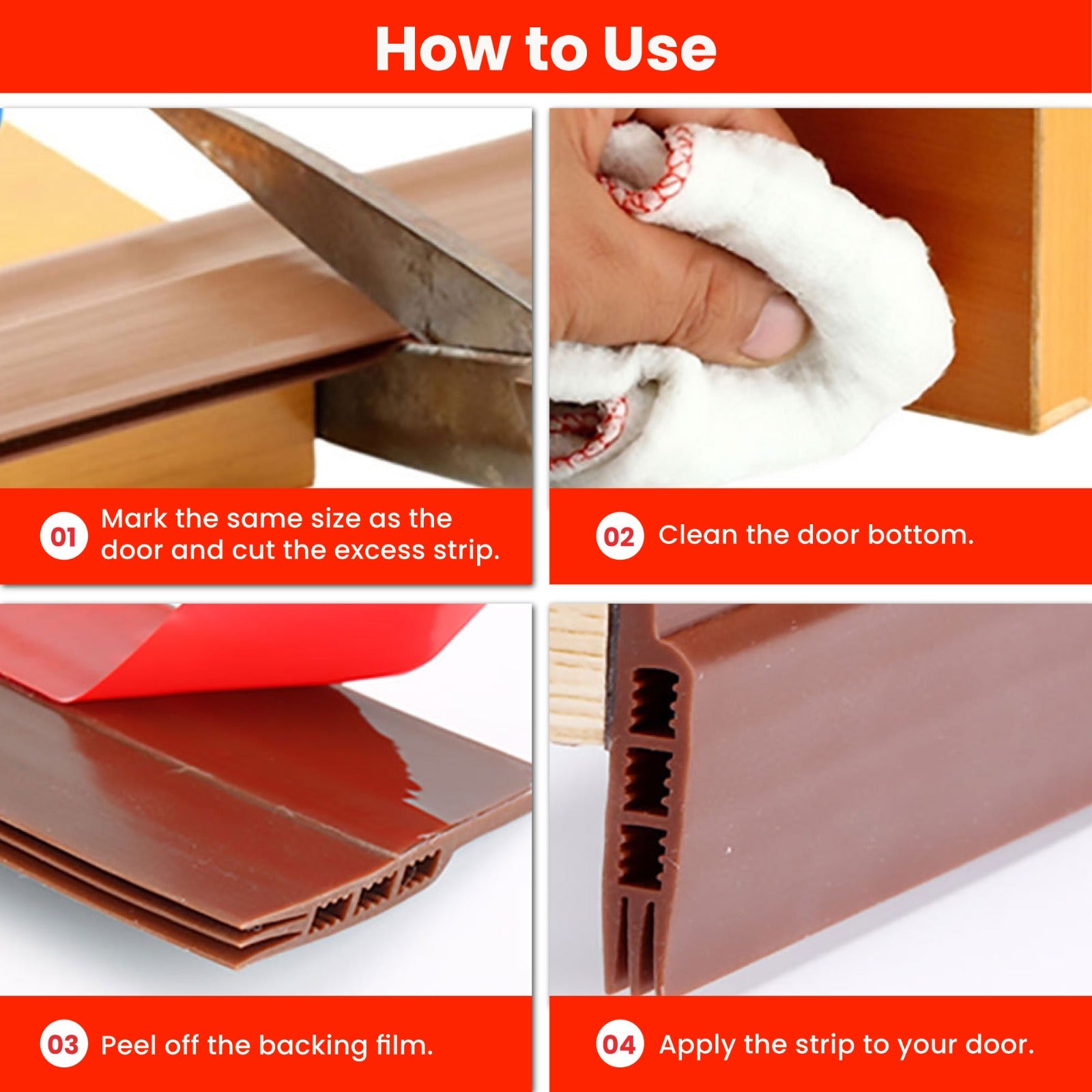 How to Use

01 Mark the same size as the door and cut the excess strip.

02 Clean the door bottom.

03 Peel off the backing film.

04 Apply the strip to your door.